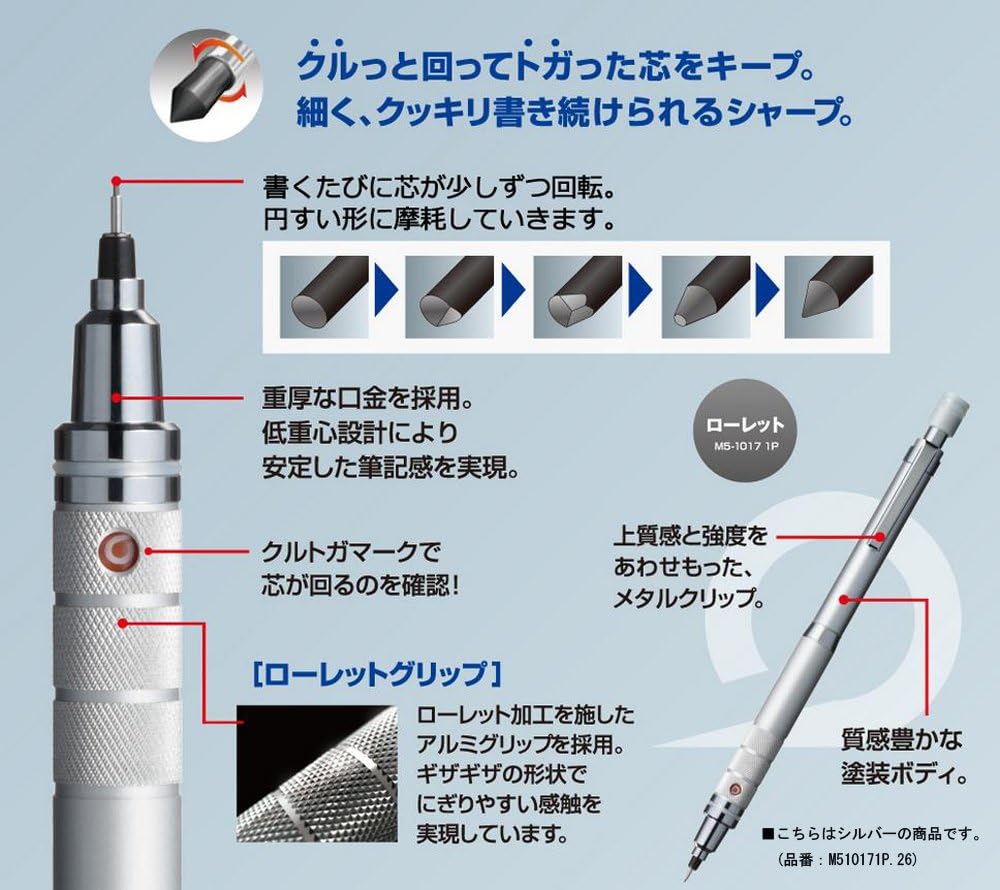 クルっと回ってトガった芯をキープ。
細く、クッキリ書き続けられるシャープ。

書くたびに芯が少しずつ回転。
円すい形に摩耗していきます。

重厚な口金を採用。
低重心設計により
安定した筆記感を実現。

ローレット
M5-1017 1P

クルトガマークで
芯が回るのを確認!

上質感と強度を
あわせもった、
メタルクリップ。

[ローレットグリップ]

ローレット加工を施した
アルミグリップを採用。
ギザギザの形状で
にぎりやすい感触を
実現しています。

質感豊かな
塗装ボディ。

■こちらはシルバーの商品です。
(品番:M510171P.26)