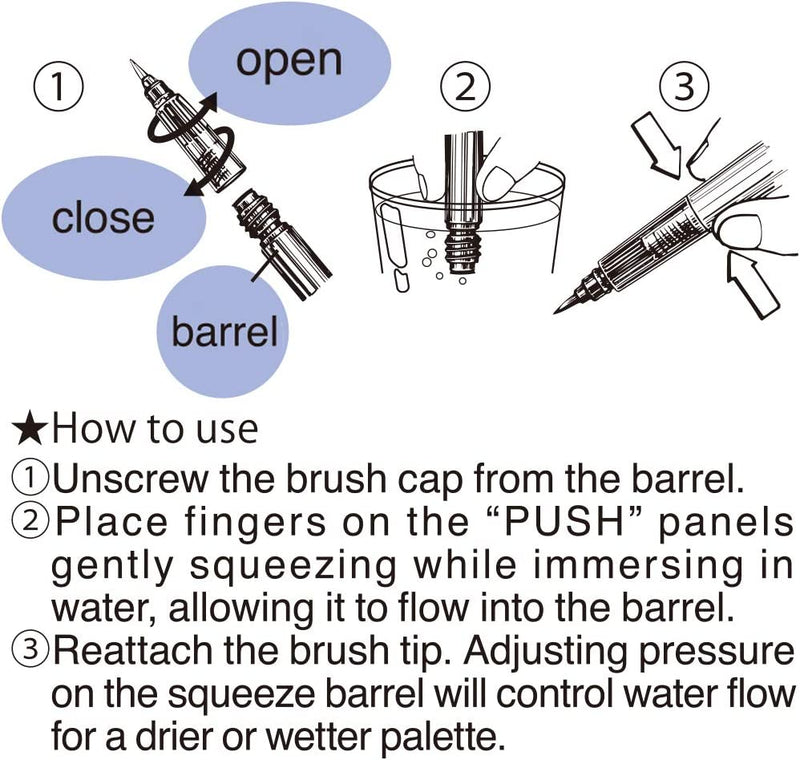 ① open

close

barrel

②

③

★How to use
①Unscrew the brush cap from the barrel.
②Place fingers on the “PUSH” panels gently squeezing while immersing in water, allowing it to flow into the barrel.
③Reattach the brush tip. Adjusting pressure on the squeeze barrel will control water flow for a drier or wetter palette.